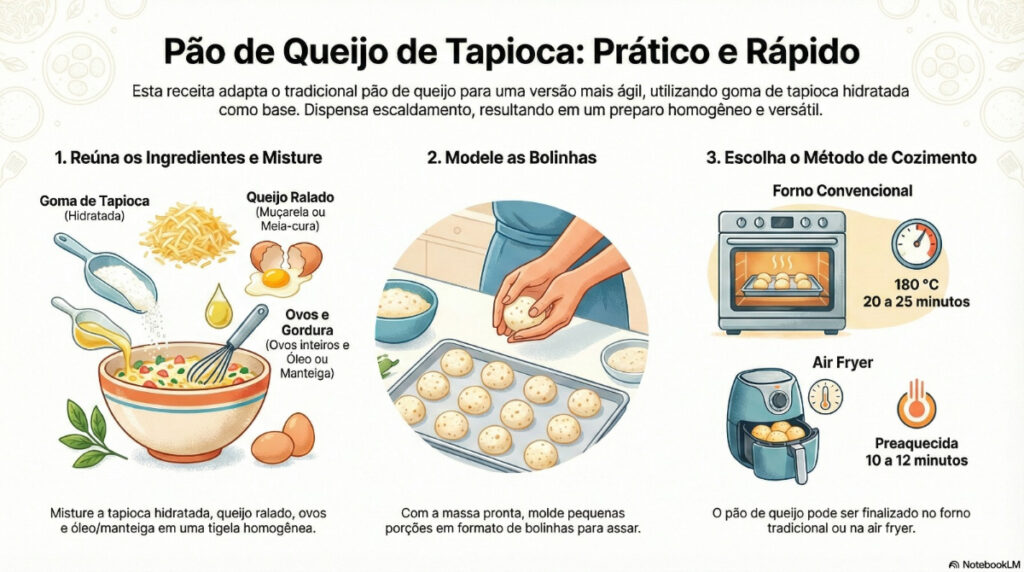 Pão de Queijo de Tapioca: Prático e Rápido

Esta receita adapta o tradicional pão de queijo para uma versão mais ágil, utilizando goma de tapioca hidratada como base. Dispensa escaldamento, resultando em um preparo homogêneo e versátil.

1. Reúna os Ingredientes e Misture

Goma de Tapioca (Hidratada)

Queijo Ralado (Muçarela ou Meia-cura)

Ovos e Gordura (Ovos inteiros e Óleo ou Manteiga)

Misture a tapioca hidratada, queijo ralado, ovos e óleo/manteiga em uma tigela homogênea.

2. Modele as Bolinhas

Com a massa pronta, molde pequenas porções em formato de bolinhas para assar.

3. Escolha o Método de Cozimento

Forno Convencional

180 °C
20 a 25 minutos

Air Fryer

Preaquecida
10 a 12 minutos

O pão de queijo pode ser finalizado no forno tradicional ou na air fryer.

NotebookLM